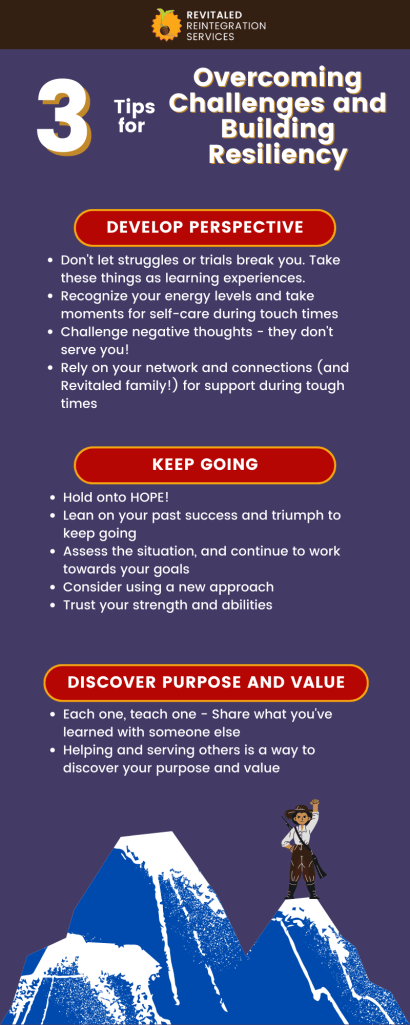 REVITALED REINTEGRATION SERVICES

3 Tips for Overcoming Challenges and Building Resiliency

DEVELOP PERSPECTIVE

- Don't let struggles or trials break you. Take these things as learning experiences.
- Recognize your energy levels and take moments for self-care during touch times
- Challenge negative thoughts - they don't serve you!
- Rely on your network and connections (and Revitaled family!) for support during tough times

KEEP GOING

- Hold onto HOPE!
- Lean on your past success and triumph to keep going
- Assess the situation, and continue to work towards your goals
- Consider using a new approach
- Trust your strength and abilities

DISCOVER PURPOSE AND VALUE

- Each one, teach one - Share what you've learned with someone else
- Helping and serving others is a way to discover your purpose and value