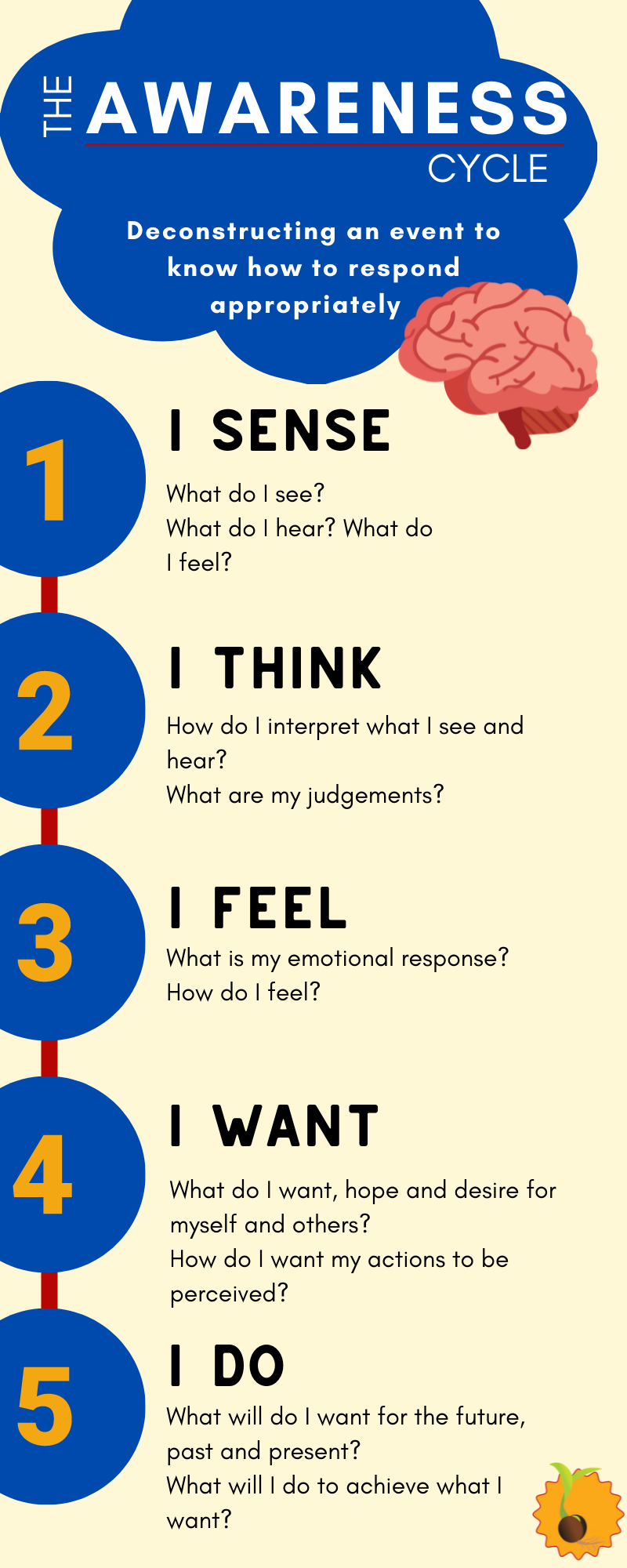 THE AWARENESS CYCLE

Deconstructing an event to know how to respond appropriately

1

I SENSE

What do I see?
What do I hear? What do I feel?

2

I THINK

How do I interpret what I see and hear?
What are my judgements?

3

I FEEL

What is my emotional response?
How do I feel?

4

I WANT

What do I want, hope and desire for myself and others?
How do I want my actions to be perceived?

5

I DO

What will do I want for the future, past and present?
What will I do to achieve what I want?